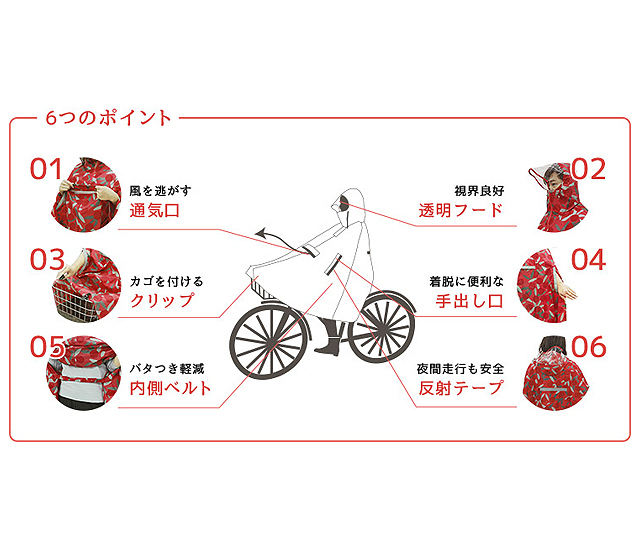 6つのポイント

01
風を逃がす
通気口

02
視界良好
透明フード

03
カゴを付ける
クリップ

04
着脱に便利な
手出し口

05
バタつき軽減
内側ベルト

06
夜間走行も安全
反射テープ