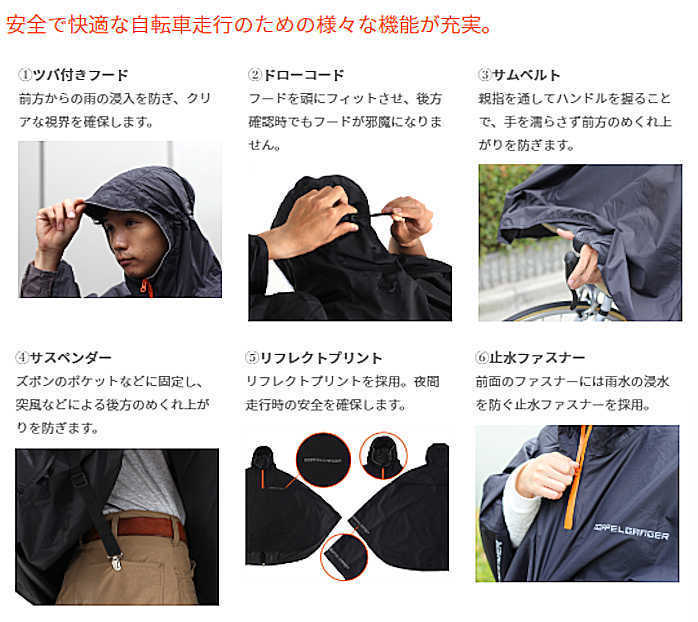 安全で快適な自転車走行のための様々な機能が充実。

①ツバ付きフード
前方からの雨の浸入を防ぎ、クリアな視界を確保します。

②ドローコード
フードを頭にフィットさせ、後方確認時でもフードが邪魔になりません。

③サムベルト
親指を通してハンドルを握ることで、手を濡らさず前方のめくれ上がりを防ぎます。

④サスペンダー
ズボンのポケットなどに固定し、突風などによる後方のめくれ上がりを防ぎます。

⑤リフレクトプリント
リフレクトプリントを採用。夜間走行時の安全を確保します。

⑥止水ファスナー
前面のファスナーには雨水の浸水を防ぐ止水ファスナーを採用。

DOPPELGANGER