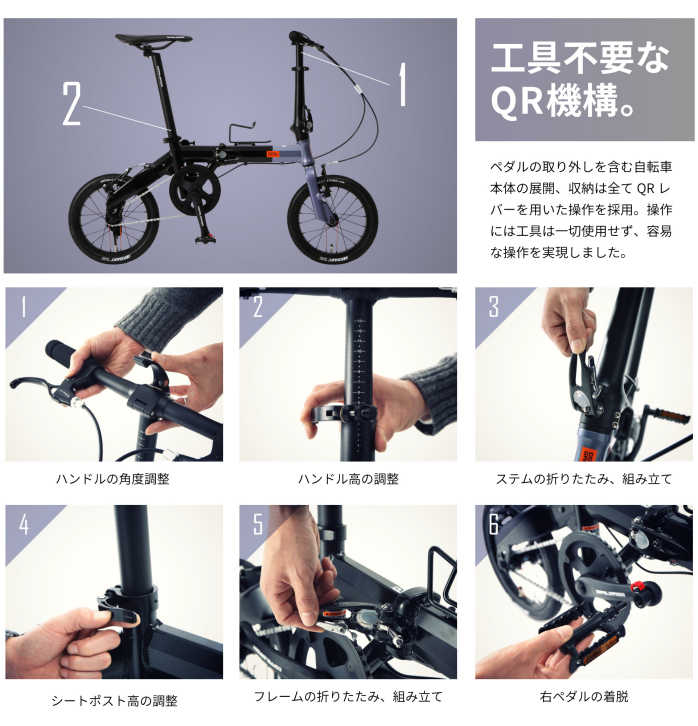 2

1

工具不要な QR機構。

ペダルの取り外しを含む自転車本体の展開、収納は全て QR レバーを用いた操作を採用。操作には工具は一切使用せず、容易な操作を実現しました。

1

ハンドルの角度調整

2

ハンドル高の調整

3

ステムの折りたたみ、組み立て

4

シートポスト高の調整

5

フレームの折りたたみ、組み立て

6

右ペダルの着脱